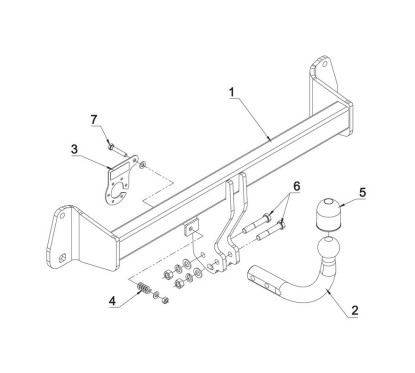 1
7
3
6
5
4
2