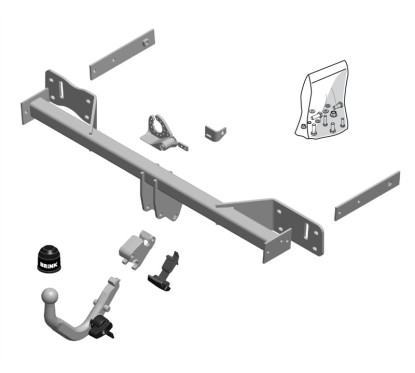 BRINK